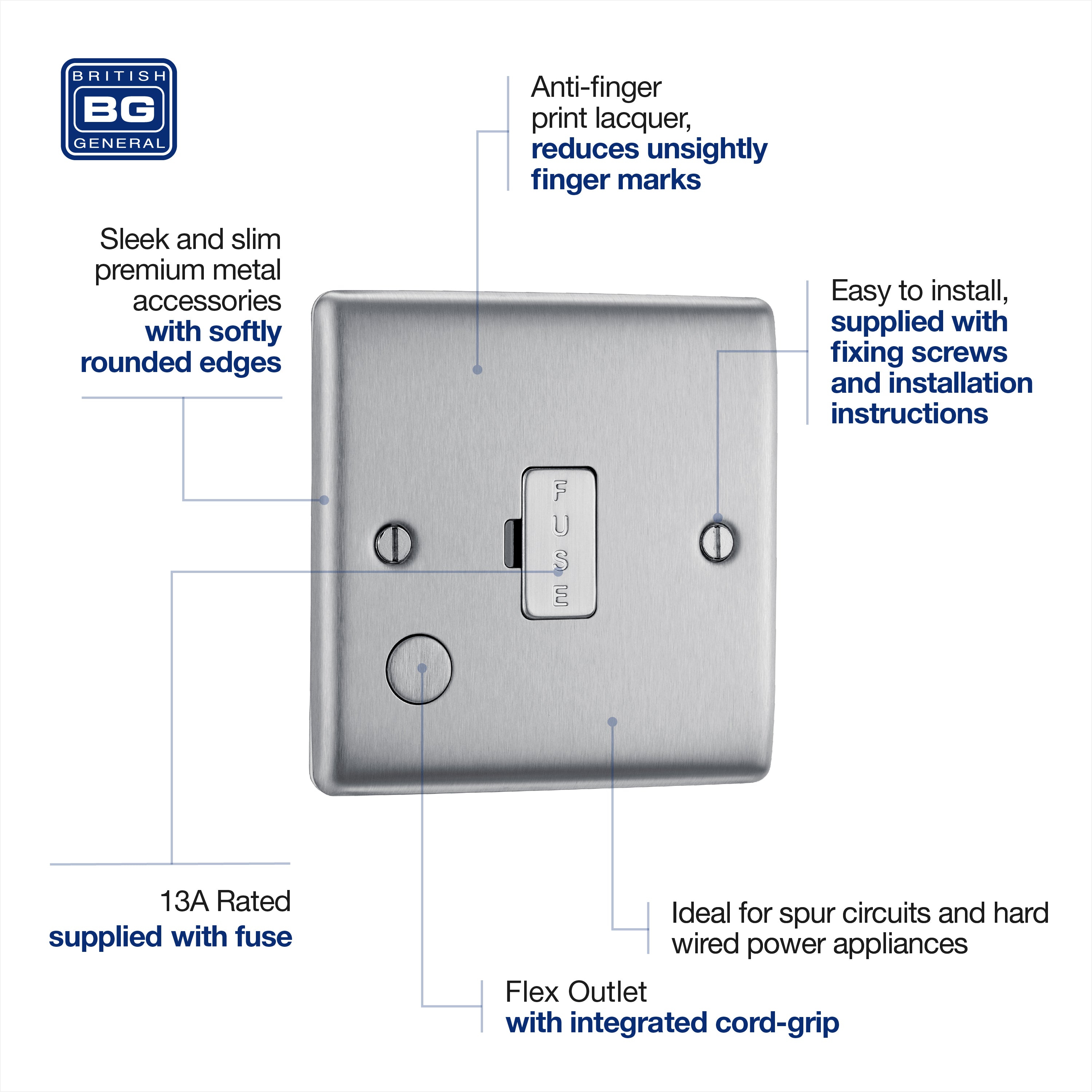 BRITISH
BG
GENERAL

Anti-finger print lacquer, reduces unsightly finger marks

Sleek and slim premium metal accessories with softly rounded edges

Easy to install, supplied with fixing screws and installation instructions

FUSE

13A Rated supplied with fuse

Ideal for spur circuits and hard wired power appliances

Flex Outlet with integrated cord-grip