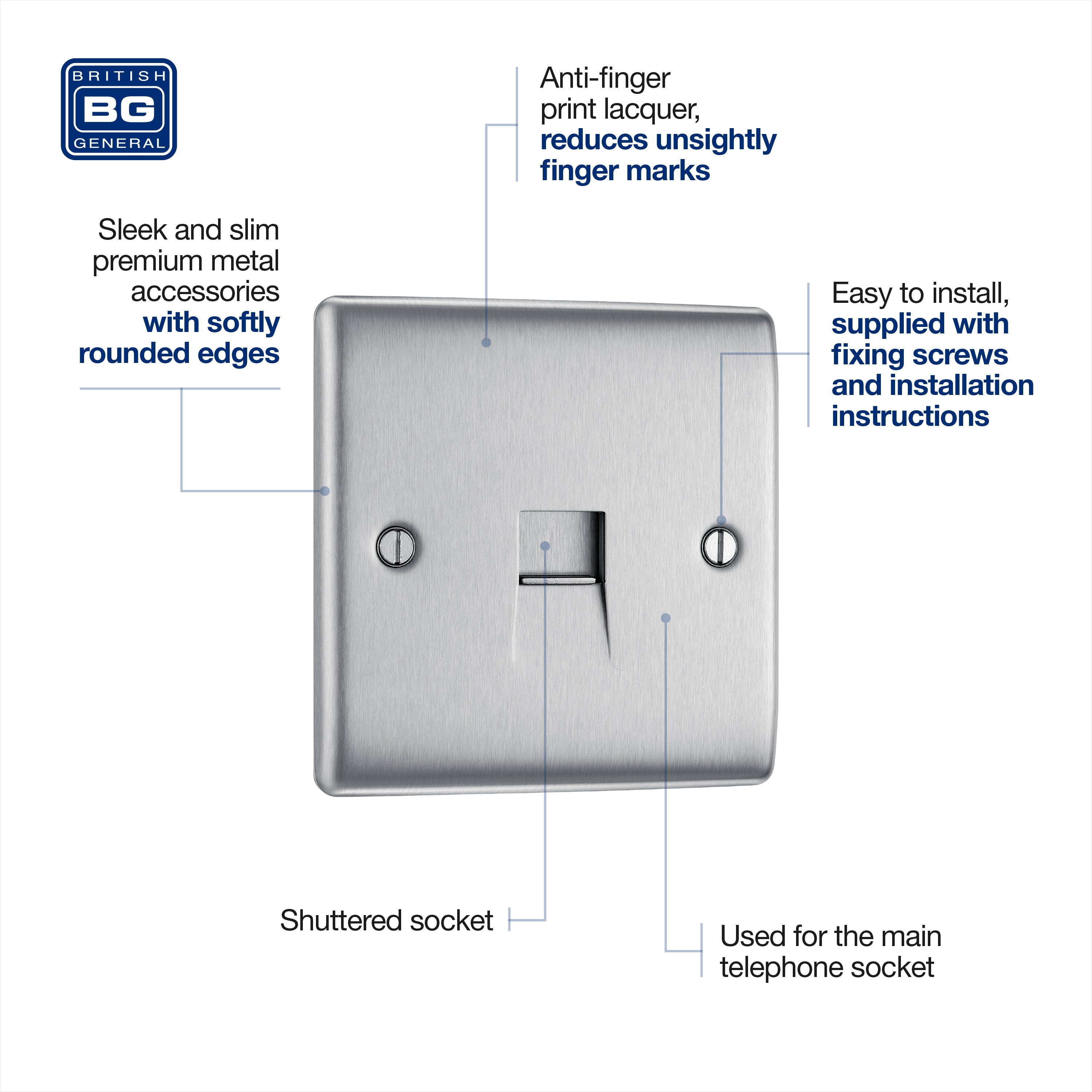 BRITISH
BG
GENERAL

Anti-finger print lacquer, reduces unsightly finger marks

Sleek and slim premium metal accessories with softly rounded edges

Easy to install, supplied with fixing screws and installation instructions

Shuttered socket

Used for the main telephone socket